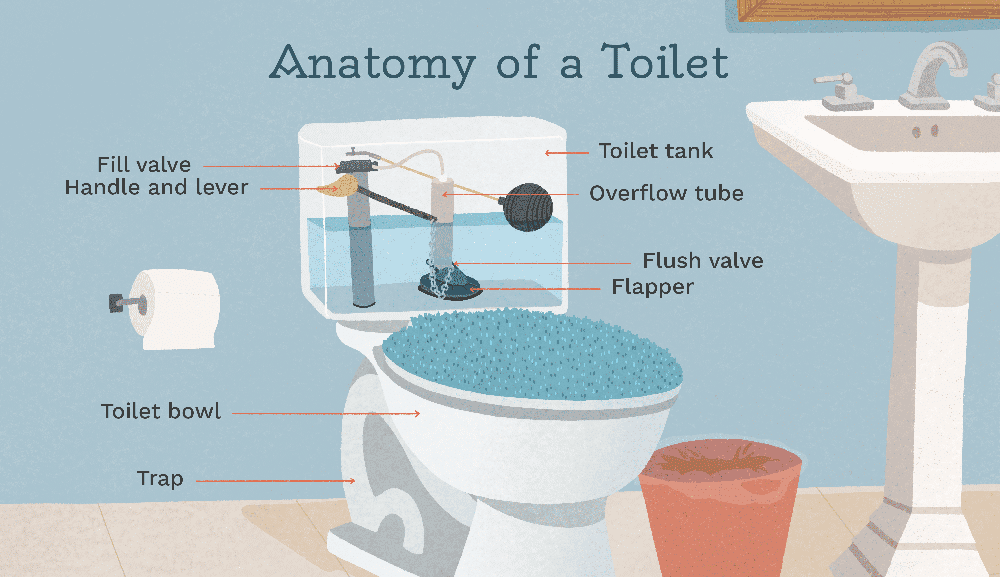 Anatomy of a Toilet

Fill valve
Handle and lever
Toilet tank
Overflow tube
Flush valve
Flapper
Toilet bowl
Trap